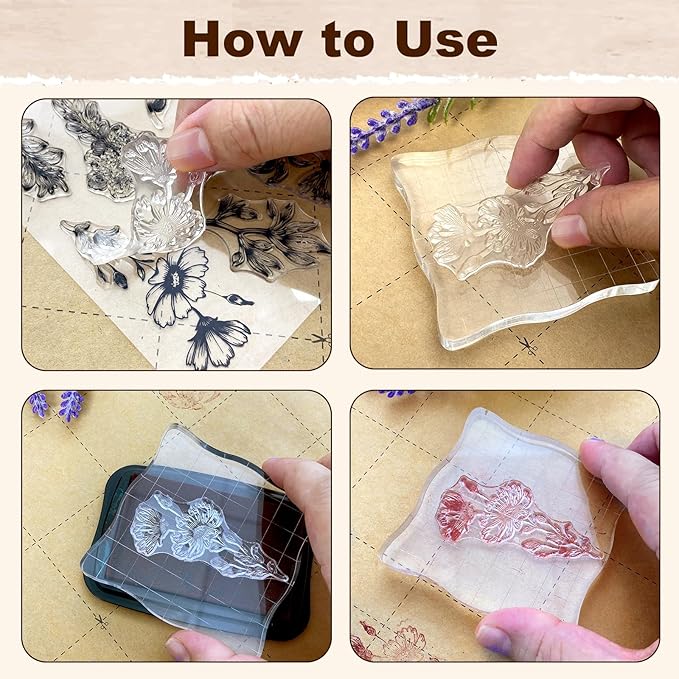 How to Use