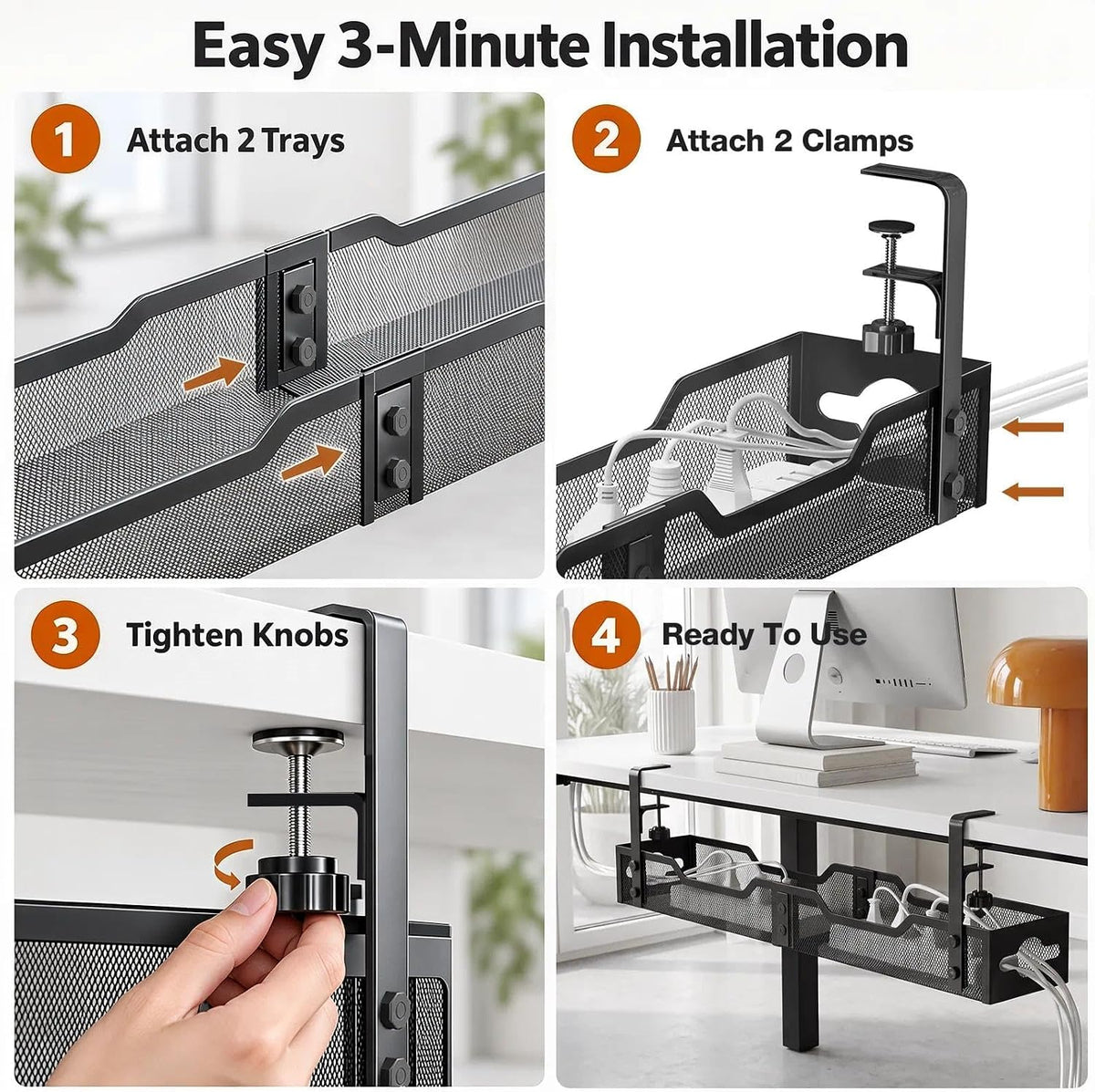 Easy 3-Minute Installation

1 Attach 2 Trays

2 Attach 2 Clamps

3 Tighten Knobs

4 Ready To Use