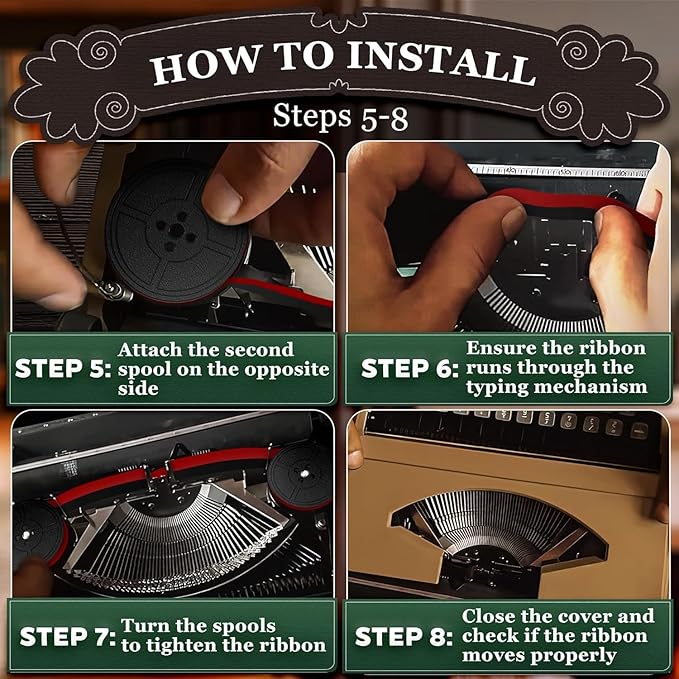 HOW TO INSTALL
Steps 5-8

STEP 5: Attach the second spool on the opposite side

STEP 6: Ensure the ribbon runs through the typing mechanism

STEP 7: Turn the spools to tighten the ribbon

STEP 8: Close the cover and check if the ribbon moves properly