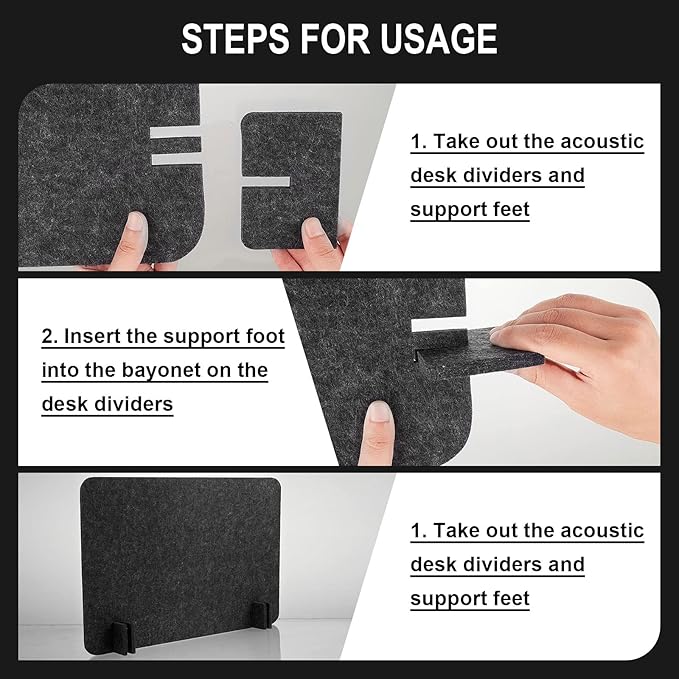 STEPS FOR USAGE

1. Take out the acoustic desk dividers and support feet

2. Insert the support foot into the bayonet on the desk dividers

1. Take out the acoustic desk dividers and support feet