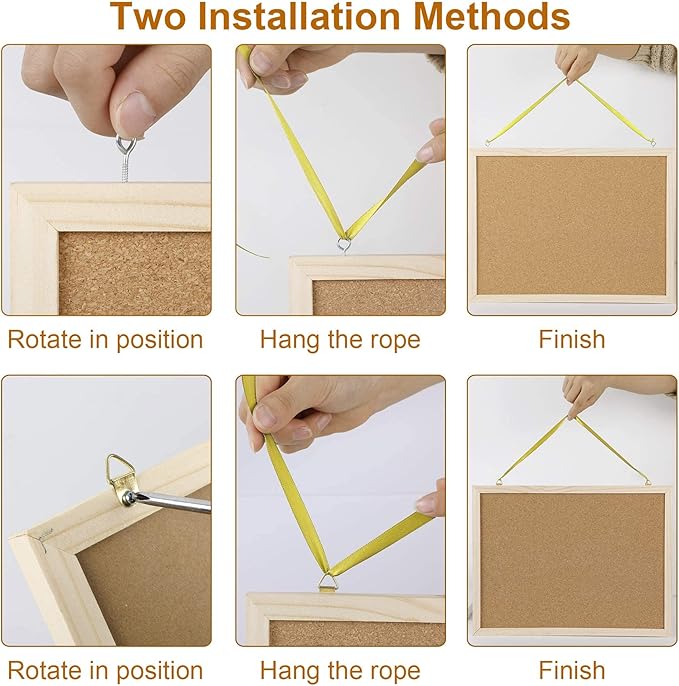 Two Installation Methods

Rotate in position

Hang the rope

Finish

Rotate in position

Hang the rope

Finish