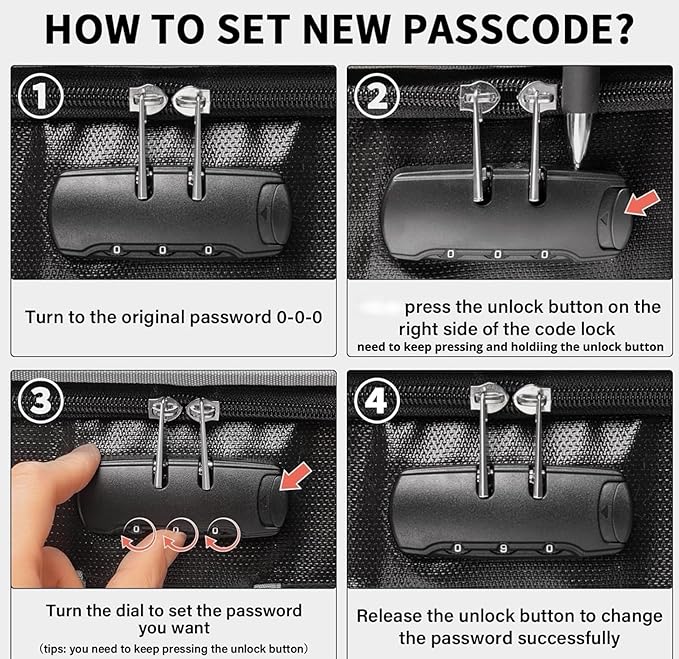 HOW TO SET NEW PASSCODE?

1

0 0 0

Turn to the original password 0-0-0

2

0 0 0

press the unlock button on the right side of the code lock
need to keep pressing and holdiing the unlock button

3

0 0 0

Turn the dial to set the password you want
(tips: you need to keep pressing the unlock button)

4

0 9 0

Release the unlock button to change the password successfully