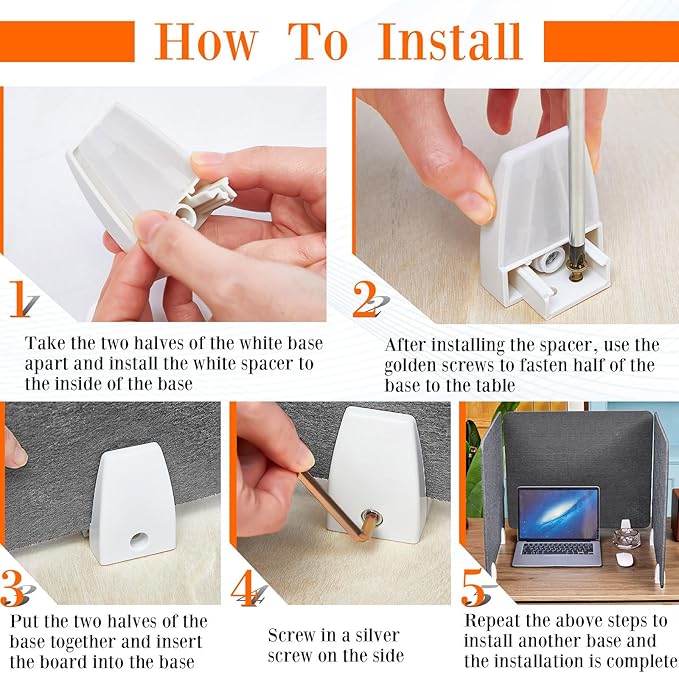 How To Install

1

Take the two halves of the white base apart and install the white spacer to the inside of the base

2

After installing the spacer, use the golden screws to fasten half of the base to the table

3

Put the two halves of the base together and insert the board into the base

4

Screw in a silver screw on the side

5

Repeat the above steps to install another base and the installation is complete