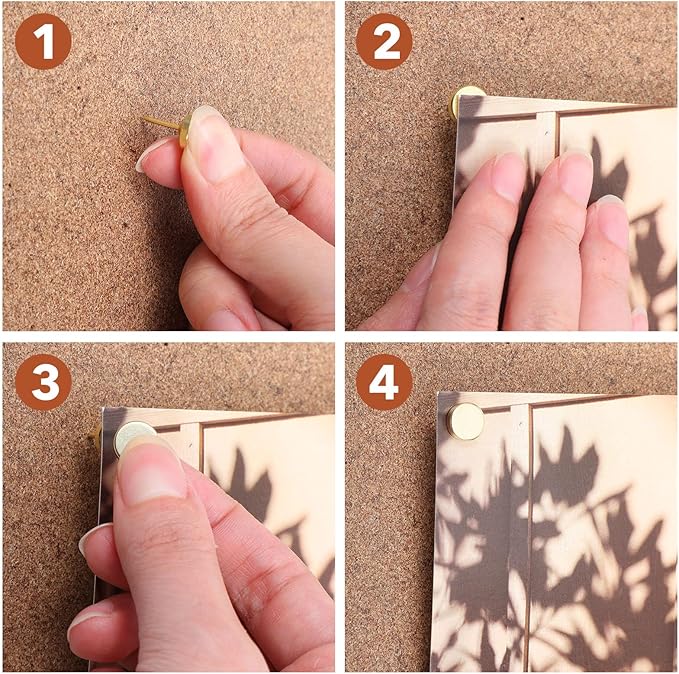 1

2

3

4