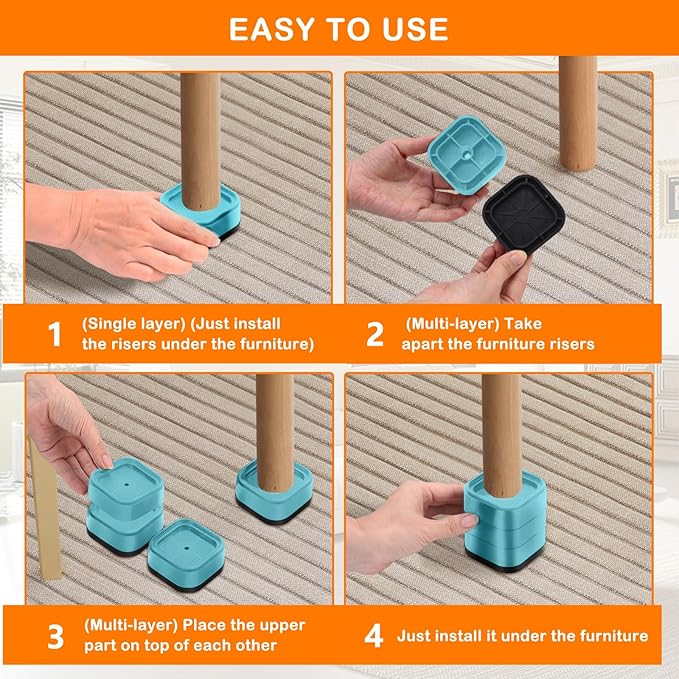 EASY TO USE

1 (Single layer) (Just install the risers under the furniture)

2 (Multi-layer) Take apart the furniture risers

3 (Multi-layer) Place the upper part on top of each other

4 Just install it under the furniture