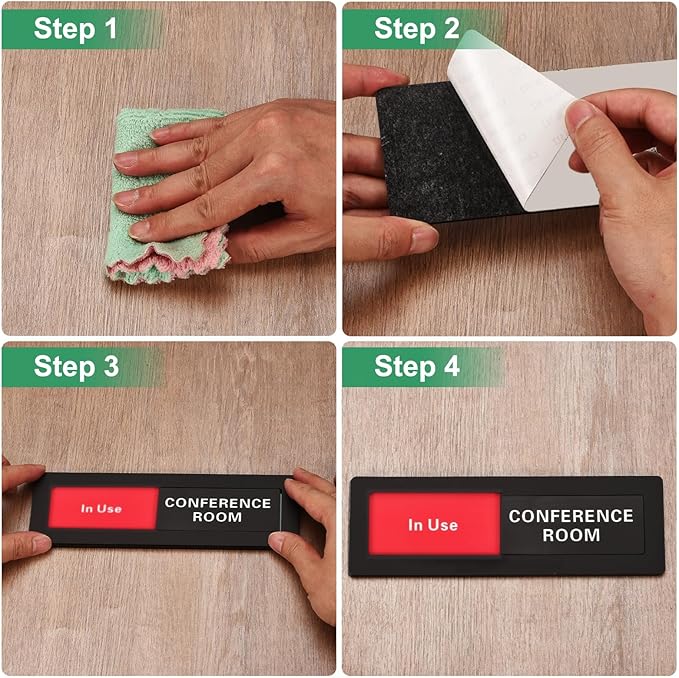 Step 1

Step 2

Step 3

In Use
CONFERENCE ROOM

Step 4

In Use
CONFERENCE ROOM