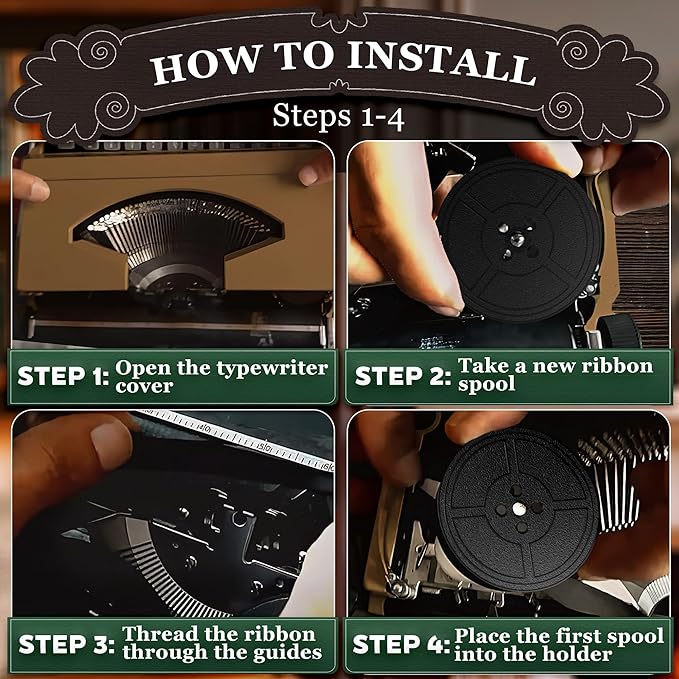 HOW TO INSTALL
Steps 1-4

STEP 1: Open the typewriter cover

STEP 2: Take a new ribbon spool

STEP 3: Thread the ribbon through the guides

STEP 4: Place the first spool into the holder