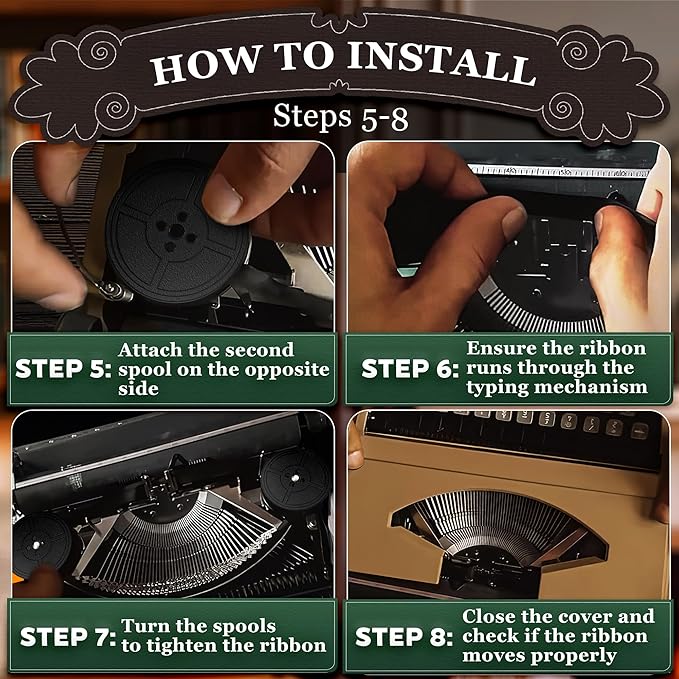 HOW TO INSTALL
Steps 5-8

STEP 5: Attach the second spool on the opposite side

STEP 6: Ensure the ribbon runs through the typing mechanism

STEP 7: Turn the spools to tighten the ribbon

STEP 8: Close the cover and check if the ribbon moves properly