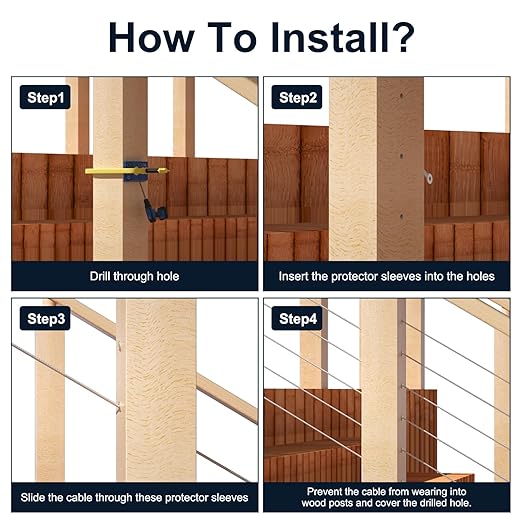 How To Install?

Step1

Drill through hole

Step2

Insert the protector sleeves into the holes

Step3

Slide the cable through these protector sleeves

Step4

Prevent the cable from wearing into wood posts and cover the drilled hole.