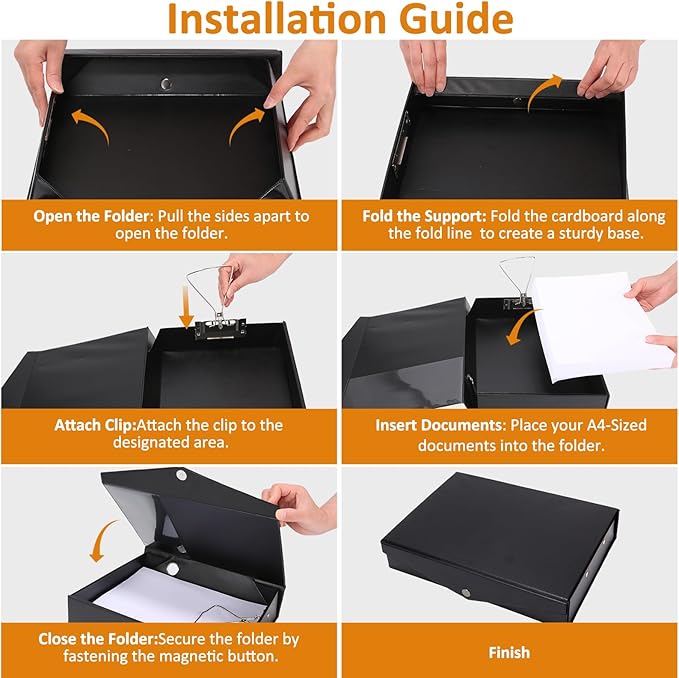 Installation Guide

Open the Folder: Pull the sides apart to open the folder.

Fold the Support: Fold the cardboard along the fold line  to create a sturdy base.

Attach Clip:Attach the clip to the designated area.

Insert Documents: Place your A4-Sized documents into the folder.

Close the Folder:Secure the folder by fastening the magnetic button.

Finish