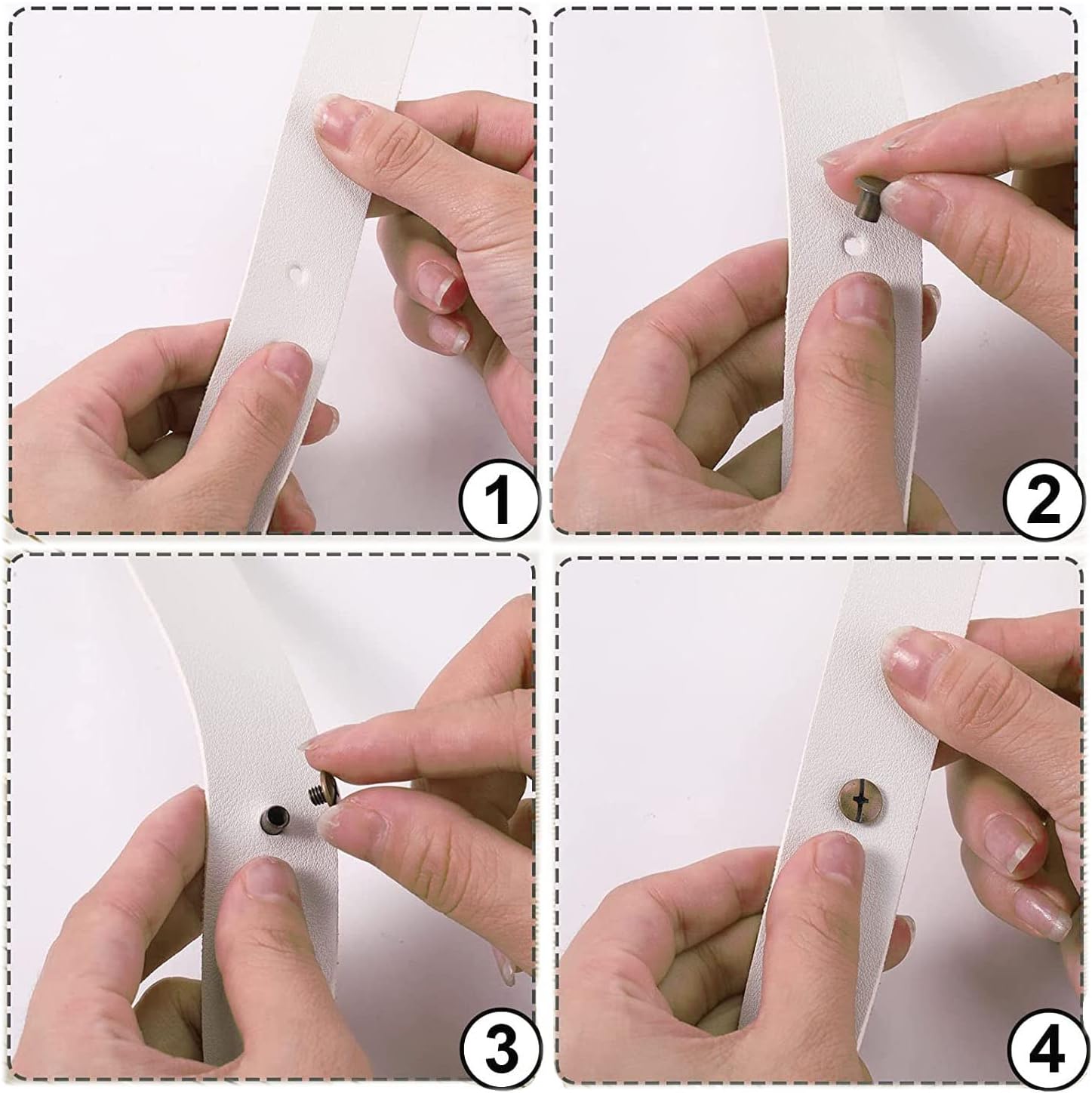 1

2

3

4