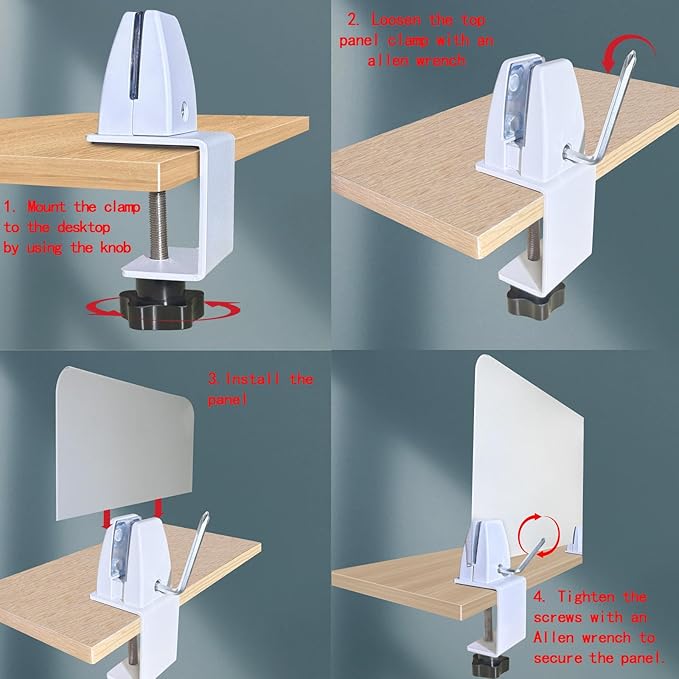 1. Mount the clamp to the desktop by using the knob

2. Loosen the top panel clamp with an allen wrench

3.Install the panel

4. Tighten the screws with an Allen wrench to secure the panel.