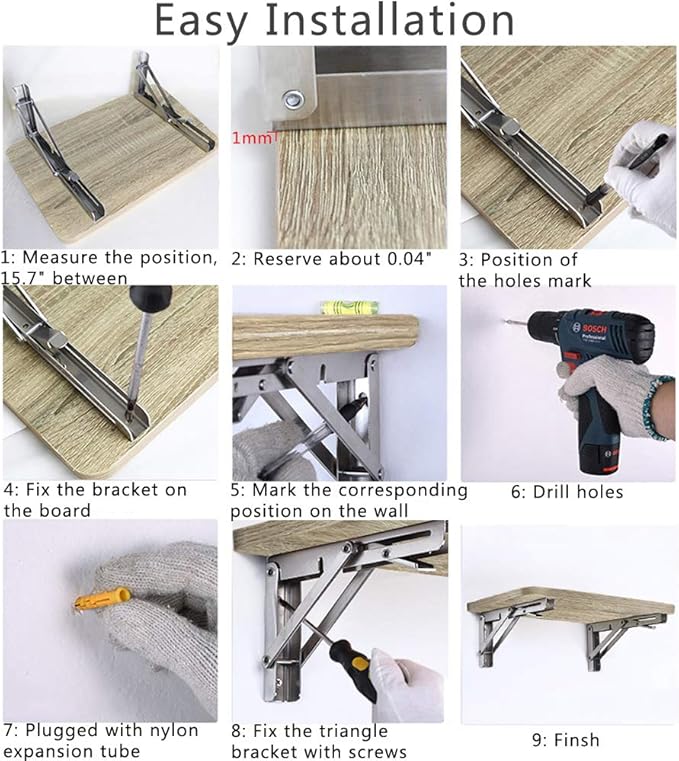 Easy Installation

1mm

1: Measure the position, 15.7" between

2: Reserve about 0.04"

3: Position of the holes mark

BOSCH Professional

4: Fix the bracket on the board

5: Mark the corresponding position on the wall

6: Drill holes

7: Plugged with nylon expansion tube

8: Fix the triangle bracket with screws

9: Finsh