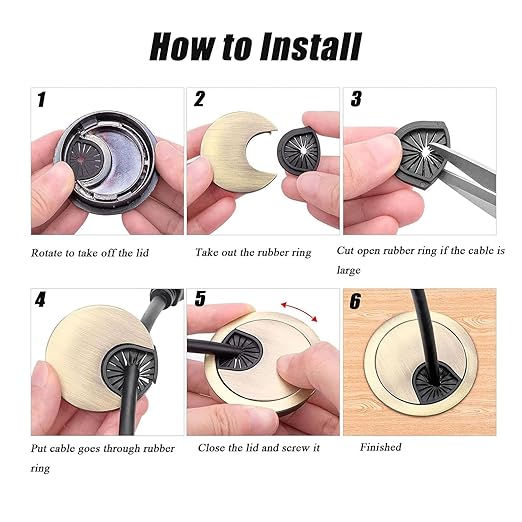 How to Install

1

Rotate to take off the lid

2

Take out the rubber ring

3

Cut open rubber ring if the cable is large

4

Put cable goes through rubber ring

5

Close the lid and screw it

6

Finished