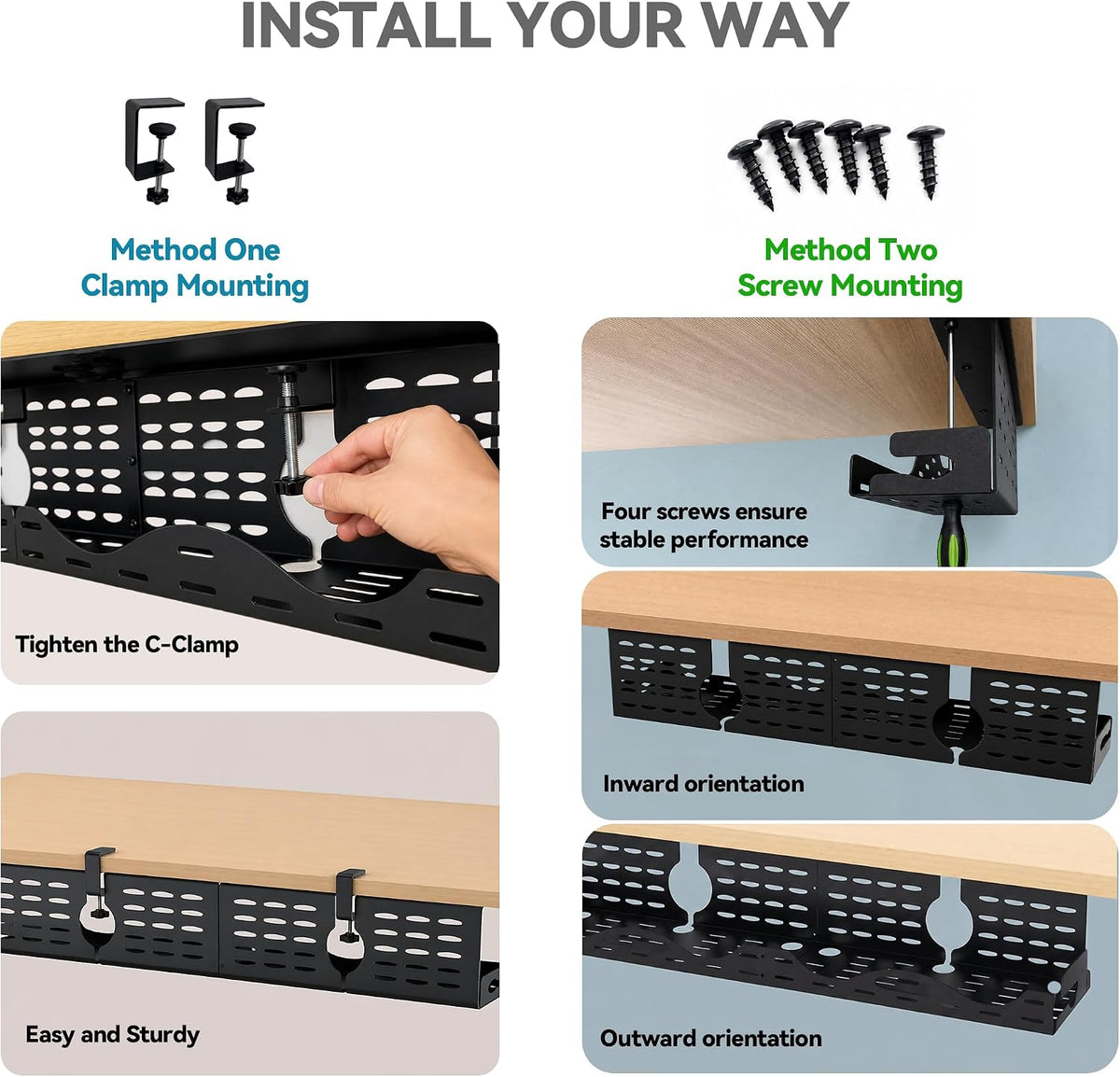 INSTALL YOUR WAY

Method One
Clamp Mounting

Tighten the C-Clamp

Easy and Sturdy

Method Two
Screw Mounting

Four screws ensure
stable performance

Inward orientation

Outward orientation