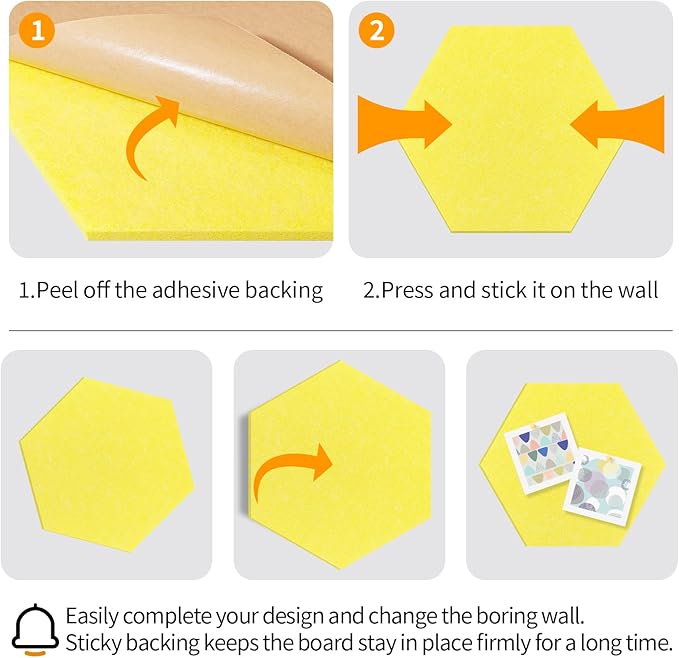 1

2

1.Peel off the adhesive backing

2.Press and stick it on the wall

Easily complete your design and change the boring wall.
Sticky backing keeps the board stay in place firmly for a long time.