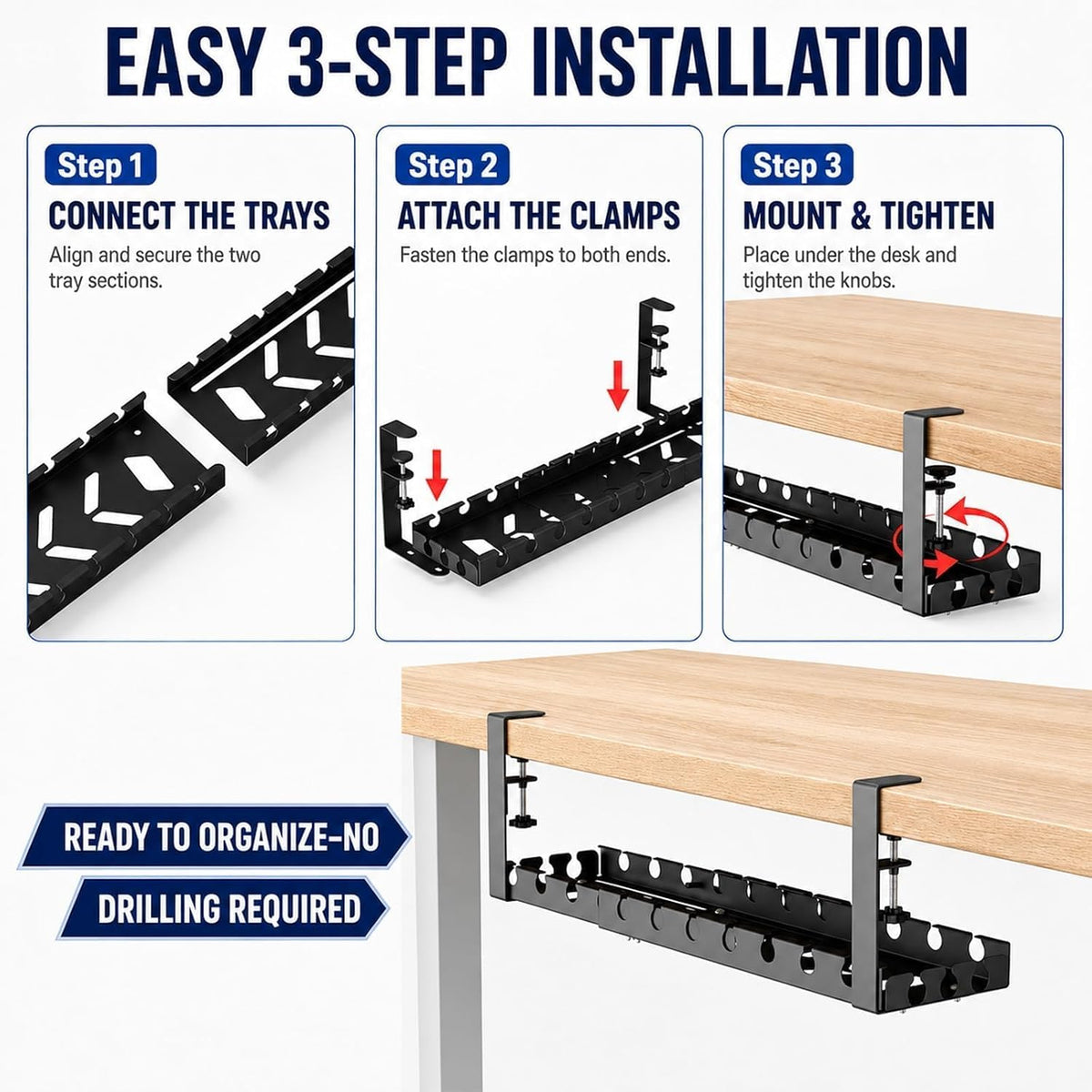 EASY 3-STEP INSTALLATION

Step 1

CONNECT THE TRAYS

Align and secure the two tray sections.

Step 2

ATTACH THE CLAMPS

Fasten the clamps to both ends.

Step 3

MOUNT & TIGHTEN

Place under the desk and tighten the knobs.

READY TO ORGANIZE-NO

DRILLING REQUIRED