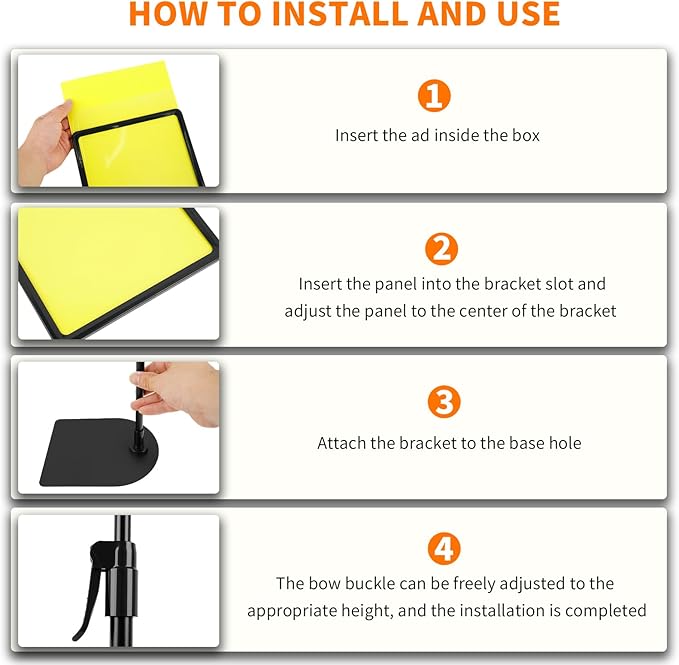 HOW TO INSTALL AND USE

1

Insert the ad inside the box

2

Insert the panel into the bracket slot and adjust the panel to the center of the bracket

3

Attach the bracket to the base hole

4

The bow buckle can be freely adjusted to the appropriate height, and the installation is completed