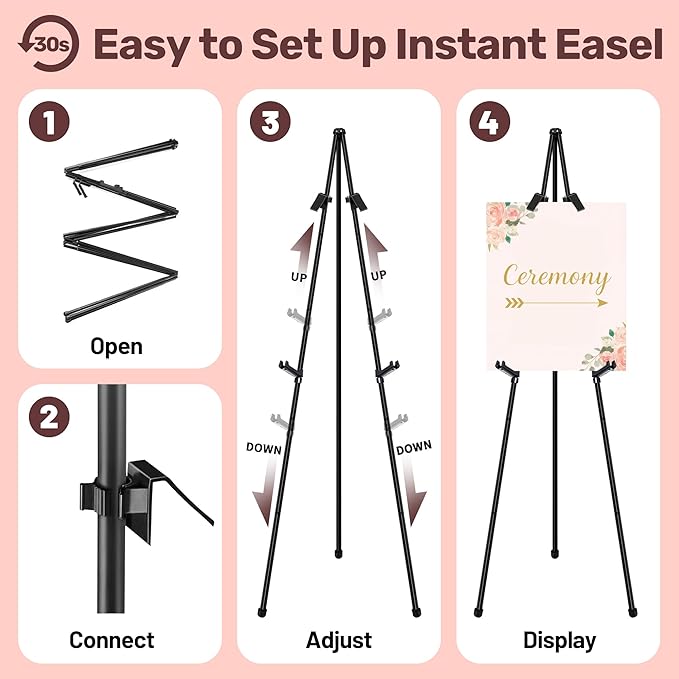 30s Easy to Set Up Instant Easel

1

Open

2

Connect

3

UP UP

DOWN DOWN

Adjust

4

Ceremony

Display