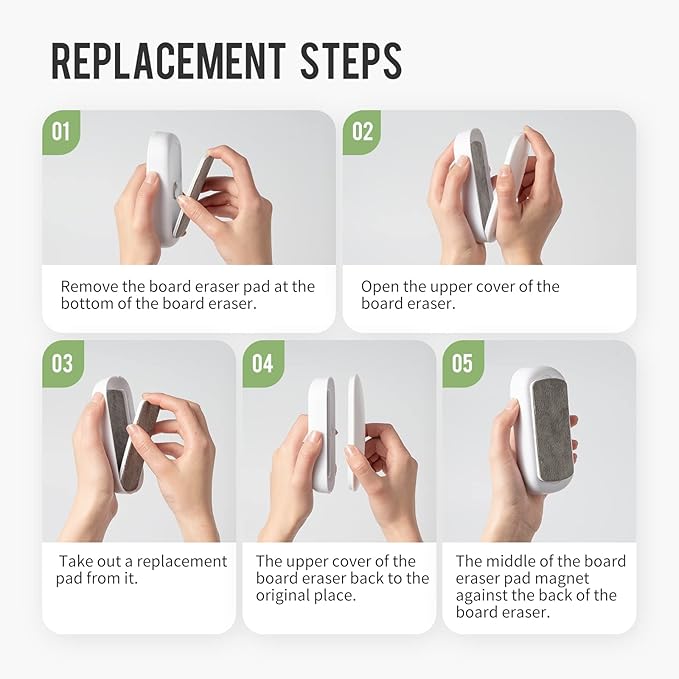 REPLACEMENT STEPS

01

Remove the board eraser pad at the bottom of the board eraser.

02

Open the upper cover of the board eraser.

03

Take out a replacement pad from it.

04

The upper cover of the board eraser back to the original place.

05

The middle of the board eraser pad magnet against the back of the board eraser.