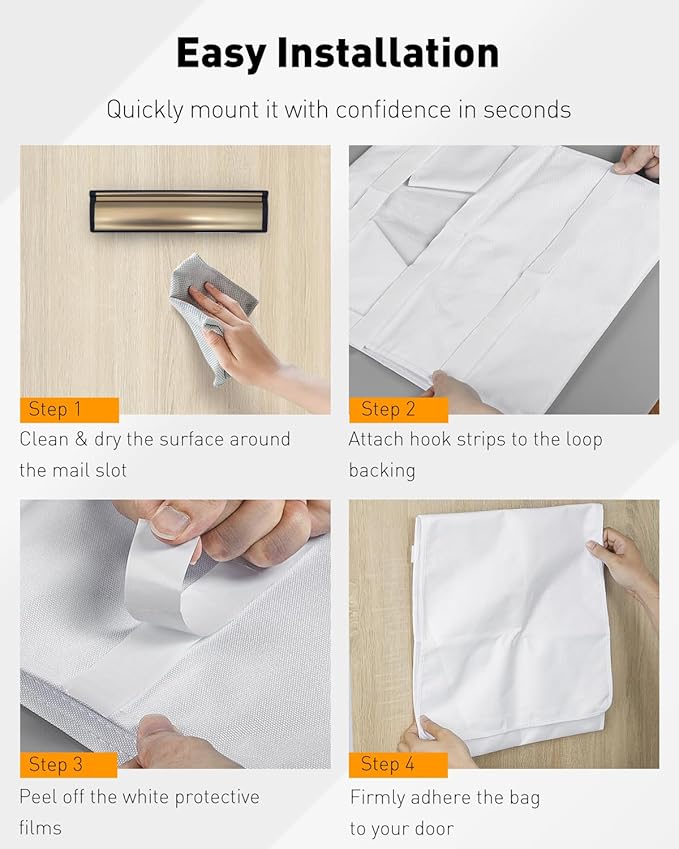 Easy Installation

Quickly mount it with confidence in seconds

Step 1

Clean & dry the surface around the mail slot

Step 2

Attach hook strips to the loop backing

Step 3

Peel off the white protective films

Step 4

Firmly adhere the bag to your door