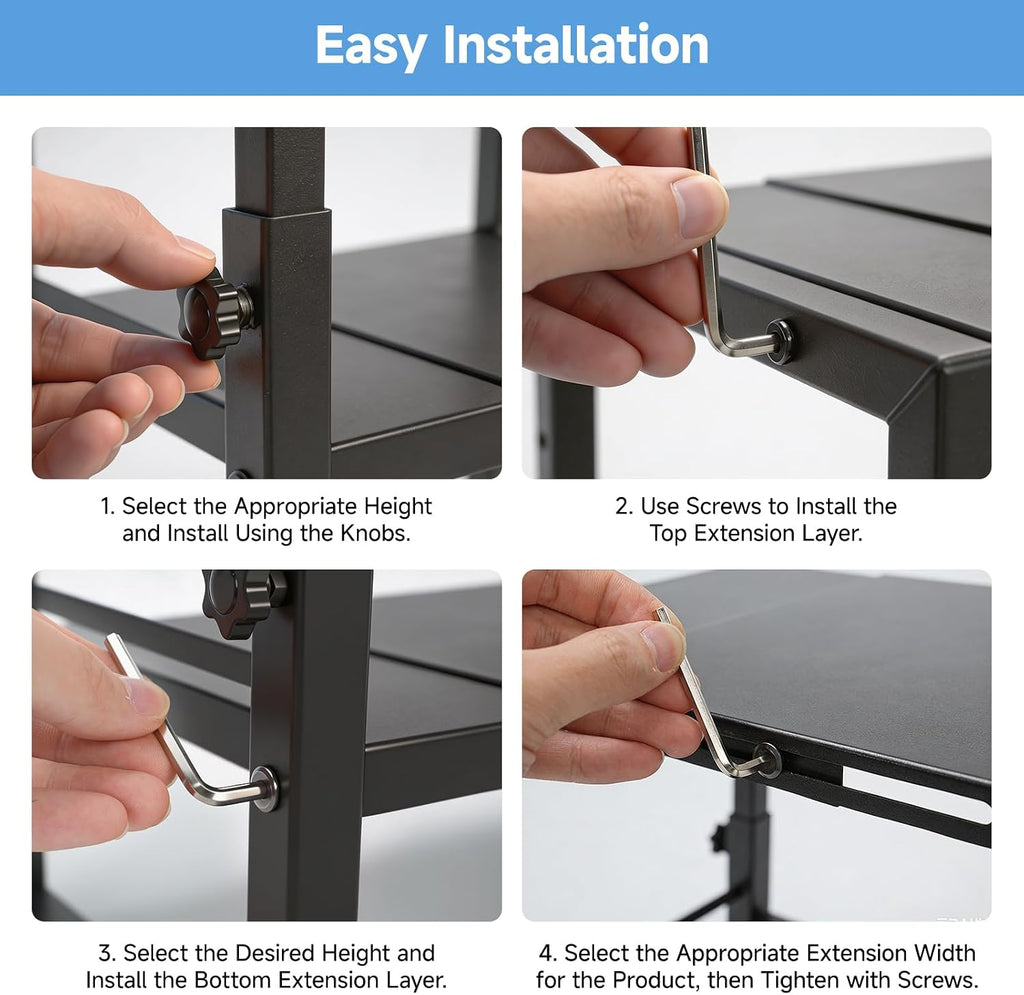 Easy Installation

1. Select the Appropriate Height and Install Using the Knobs.

2. Use Screws to Install the Top Extension Layer.

3. Select the Desired Height and Install the Bottom Extension Layer.

4. Select the Appropriate Extension Width for the Product, then Tighten with Screws.