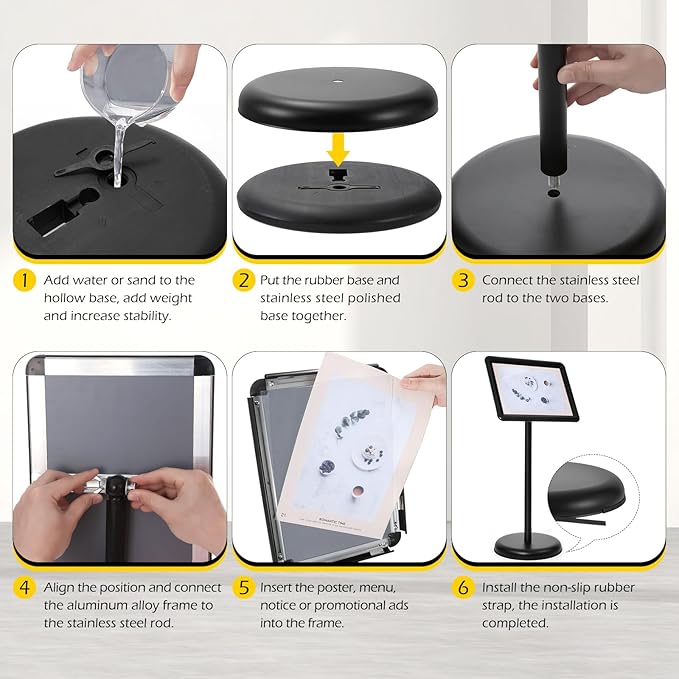 1 Add water or sand to the hollow base, add weight and increase stability.

2 Put the rubber base and stainless steel polished base together.

3 Connect the stainless steel rod to the two bases.

4 Align the position and connect the aluminum alloy frame to the stainless steel rod.

5 Insert the poster, menu, notice or promotional ads into the frame.

6 Install the non-slip rubber strap, the installation is completed.