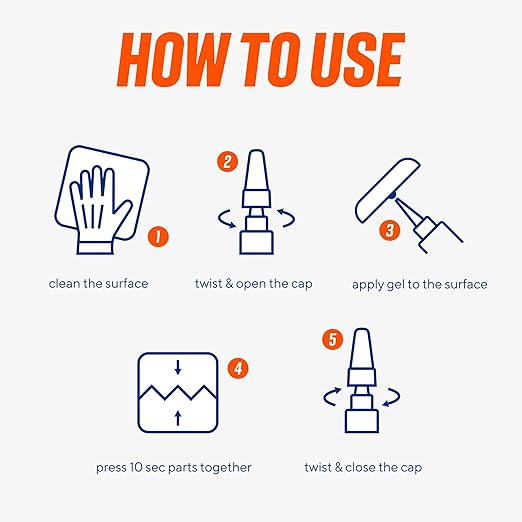 HOW TO USE

1
clean the surface

2
twist & open the cap

3
apply gel to the surface

4
press 10 sec parts together

5
twist & close the cap