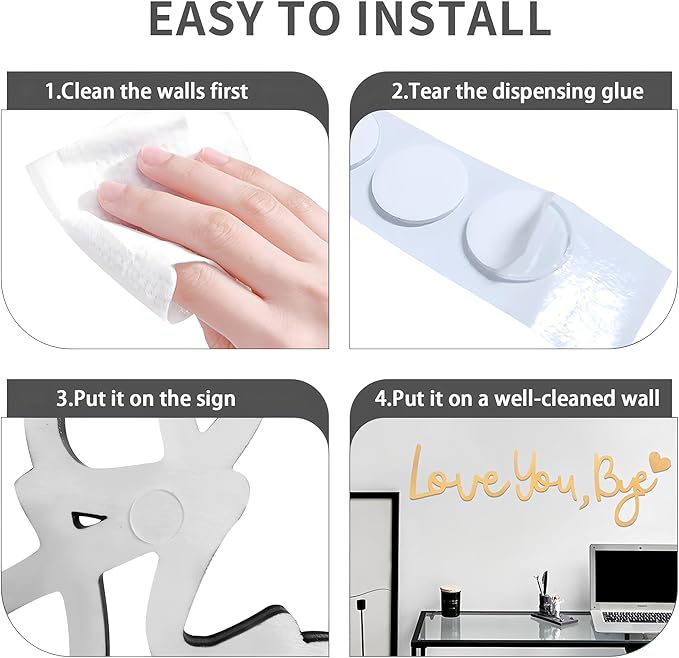 EASY TO INSTALL

1.Clean the walls first

2.Tear the dispensing glue

3.Put it on the sign

4.Put it on a well-cleaned wall

Love You, Bye