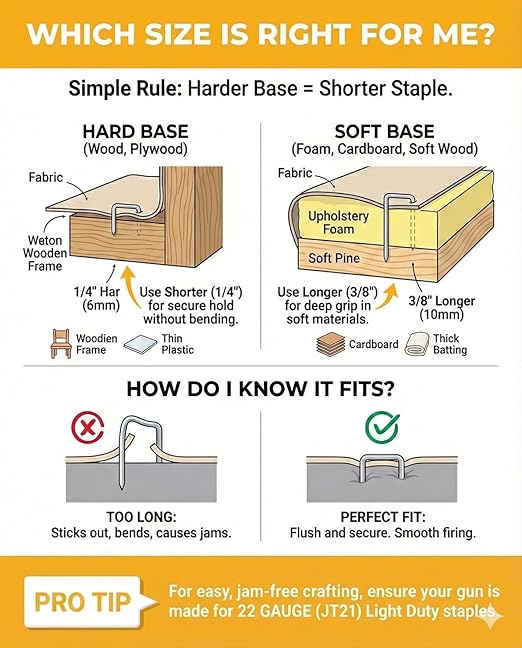 WHICH SIZE IS RIGHT FOR ME?

Simple Rule: Harder Base = Shorter Staple.

HARD BASE
(Wood, Plywood)

Fabric

Weton Wooden Frame

1/4" Har (6mm)

Use Shorter (1/4") for secure hold without bending.

Woodien Frame

Thin Plastic

SOFT BASE
(Foam, Cardboard, Soft Wood)

Fabric

Upholstery Foam

Soft Pine

Use Longer (3/8") for deep grip in soft materials.

3/8" Longer (10mm)

Cardboard

Thick Batting

HOW DO I KNOW IT FITS?

TOO LONG:
Sticks out, bends, causes jams.

PERFECT FIT:
Flush and secure. Smooth firing.

PRO TIP

For easy, jam-free crafting, ensure your gun is made for 22 GAUGE (JT21) Light Duty staples.