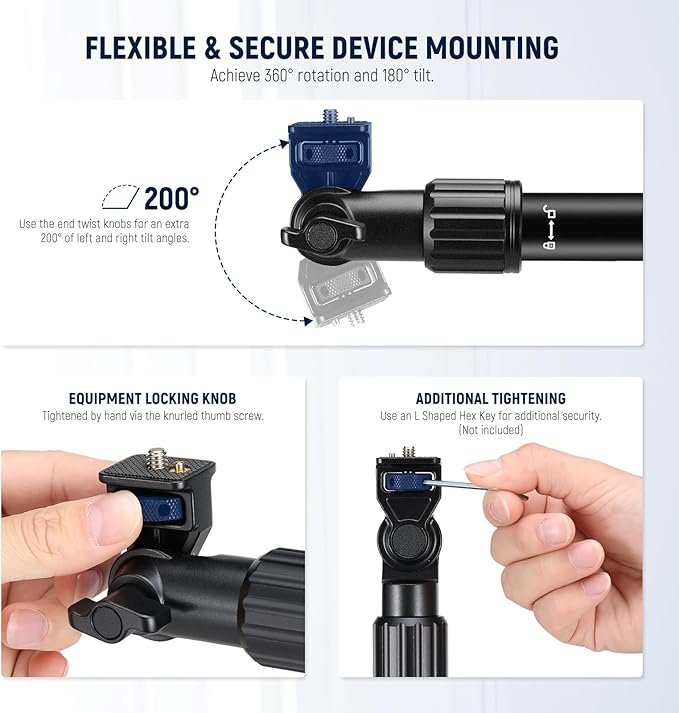 FLEXIBLE & SECURE DEVICE MOUNTING
Achieve 360° rotation and 180° tilt.

200°
Use the end twist knobs for an extra 200° of left and right tilt angles.

EQUIPMENT LOCKING KNOB
Tightened by hand via the knurled thumb screw.

ADDITIONAL TIGHTENING
Use an L Shaped Hex Key for additional security. (Not included)