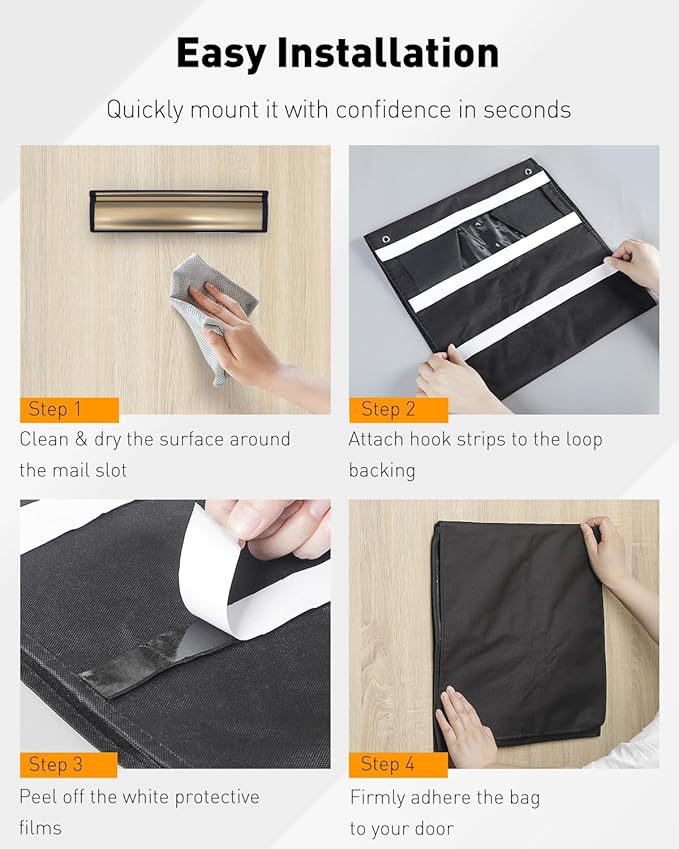 Easy Installation

Quickly mount it with confidence in seconds

Step 1

Clean & dry the surface around the mail slot

Step 2

Attach hook strips to the loop backing

Step 3

Peel off the white protective films

Step 4

Firmly adhere the bag to your door