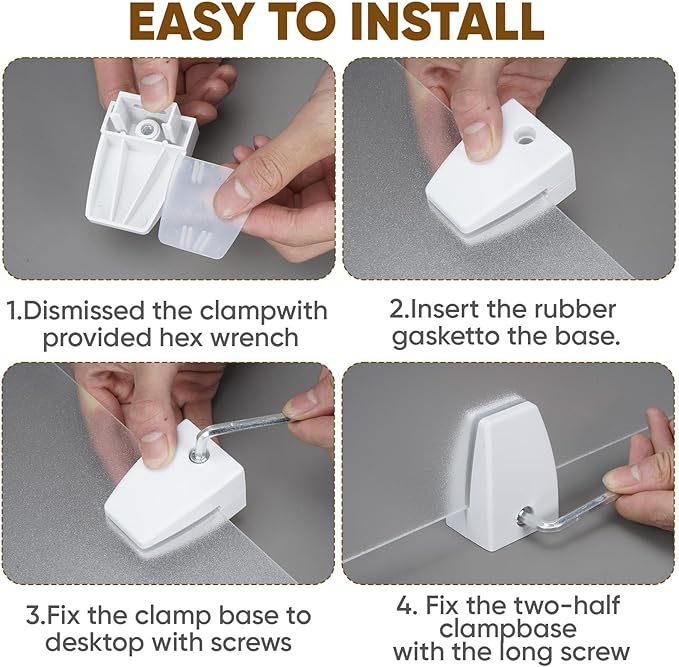 EASY TO INSTALL

1.Dismissed the clampwith provided hex wrench

2.Insert the rubber gasketto the base.

3.Fix the clamp base to desktop with screws

4. Fix the two-half clampbase with the long screw