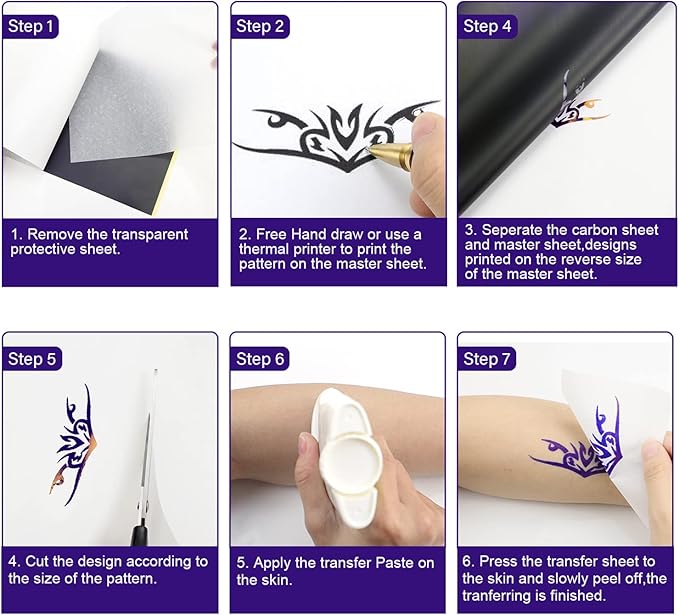 Step 1

1. Remove the transparent protective sheet.

Step 2

2. Free Hand draw or use a thermal printer to print the pattern on the master sheet.

Step 4

3. Seperate the carbon sheet and master sheet,designs printed on the reverse size of the master sheet.

Step 5

4. Cut the design according to the size of the pattern.

Step 6

5. Apply the transfer Paste on the skin.

Step 7

6. Press the transfer sheet to the skin and slowly peel off,the tranferring is finished.