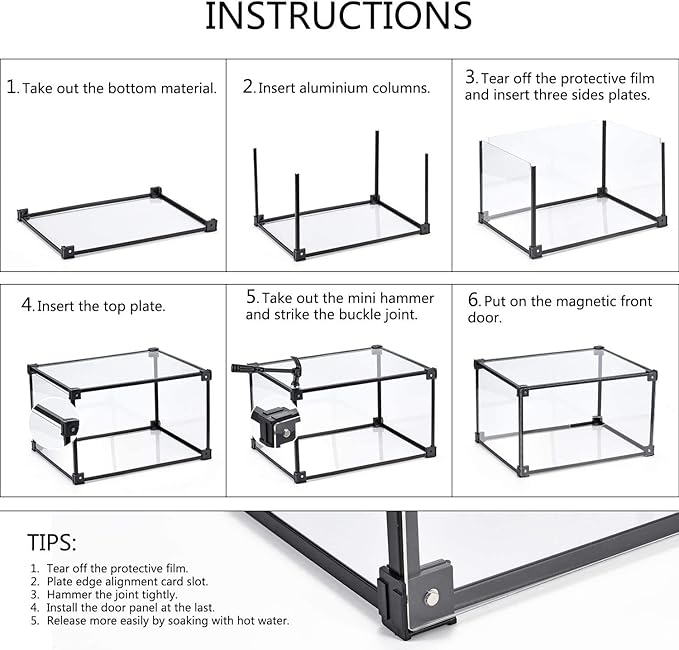 INSTRUCTIONS

1. Take out the bottom material.

2. Insert aluminium columns.

3. Tear off the protective film and insert three sides plates.

4. Insert the top plate.

5. Take out the mini hammer and strike the buckle joint.

6. Put on the magnetic front door.

TIPS:

1. Tear off the protective film.
2. Plate edge alignment card slot.
3. Hammer the joint tightly.
4. Install the door panel at the last.
5. Release more easily by soaking with hot water.