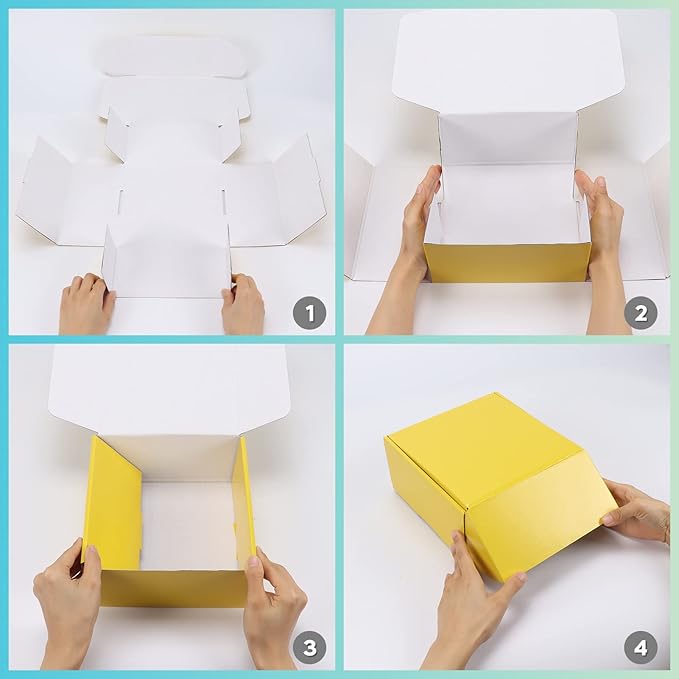 1

2

3

4