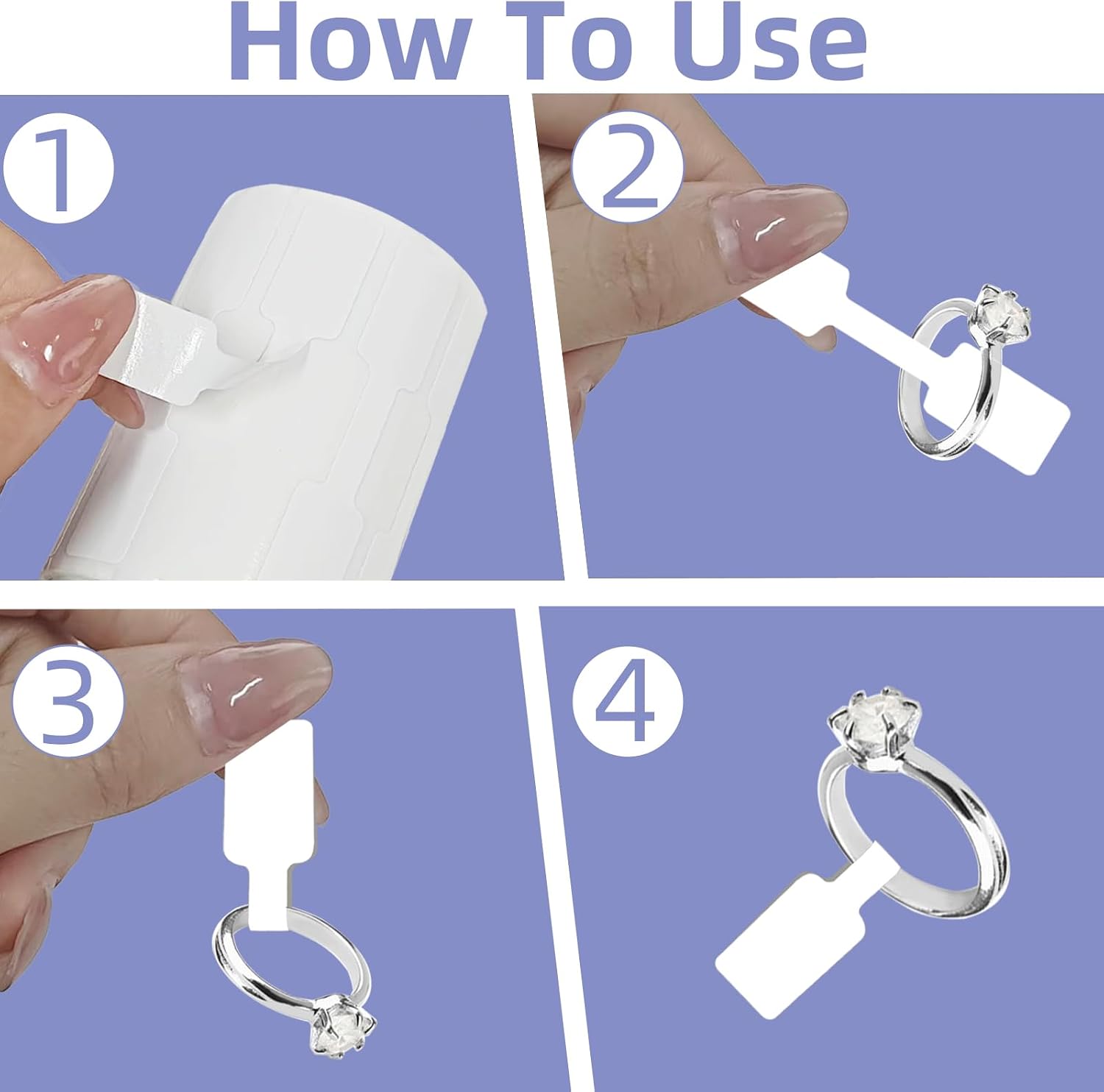 How To Use

1

2

3

4