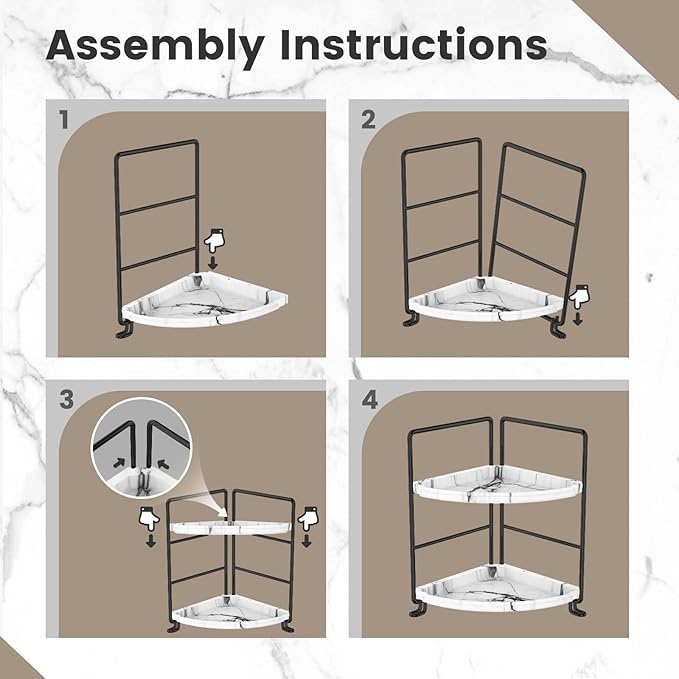 Assembly Instructions

1

2

3

4