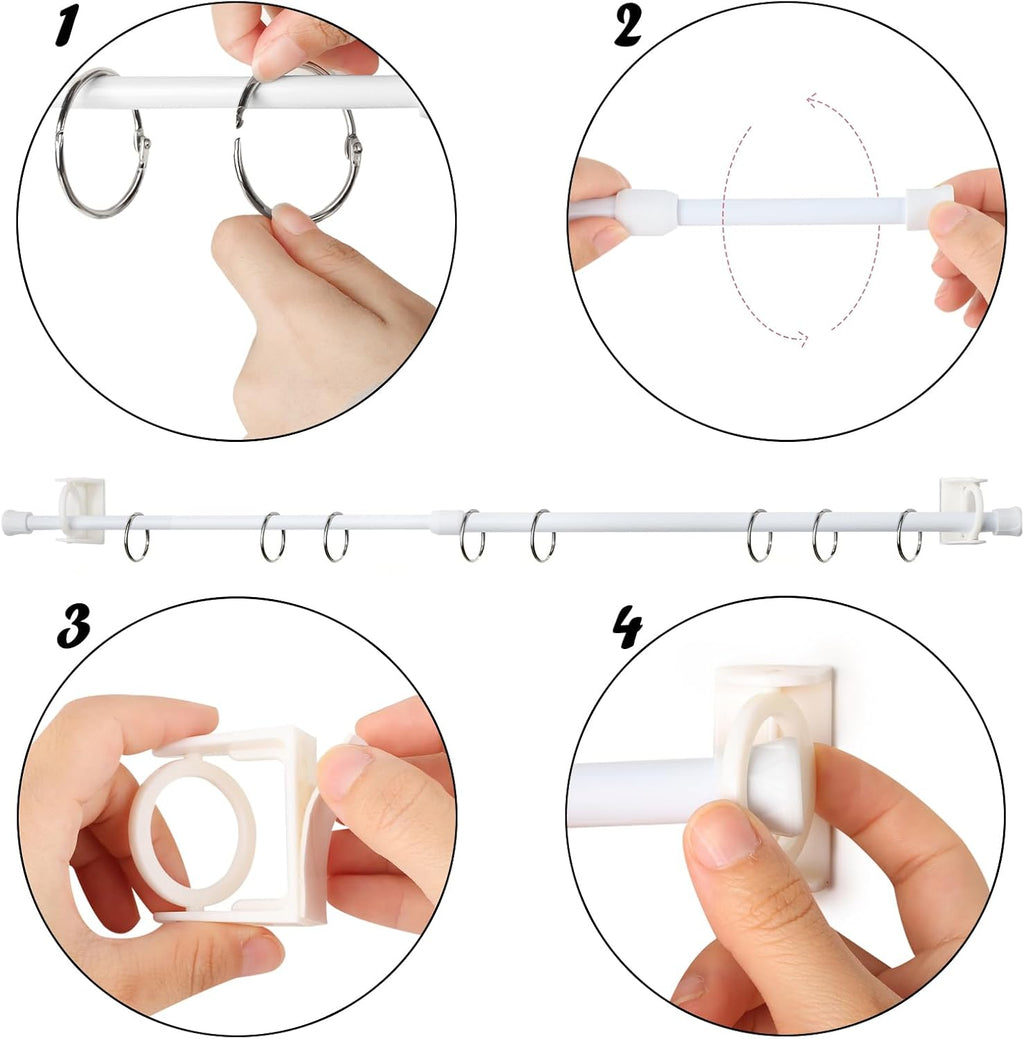 1

2

3

4