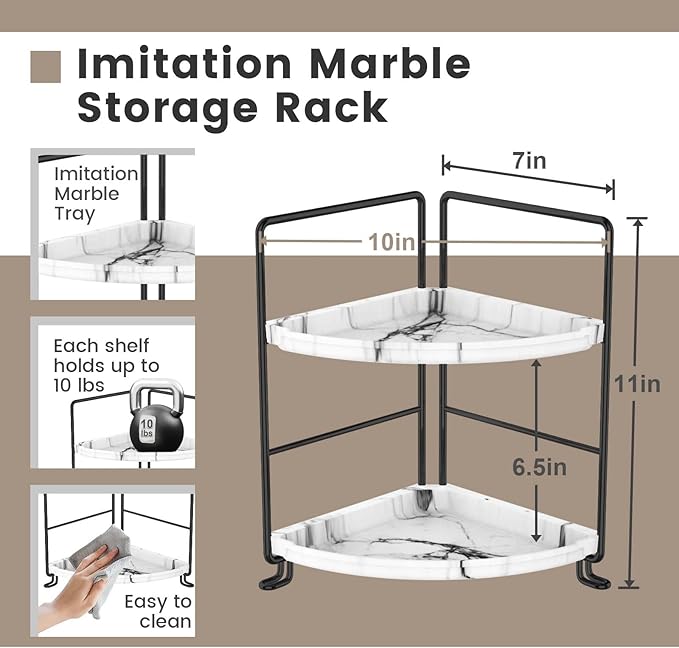 Imitation Marble Storage Rack

Imitation Marble Tray

Each shelf holds up to 10 lbs

10 lbs

Easy to clean

7in

10in

11in

6.5in