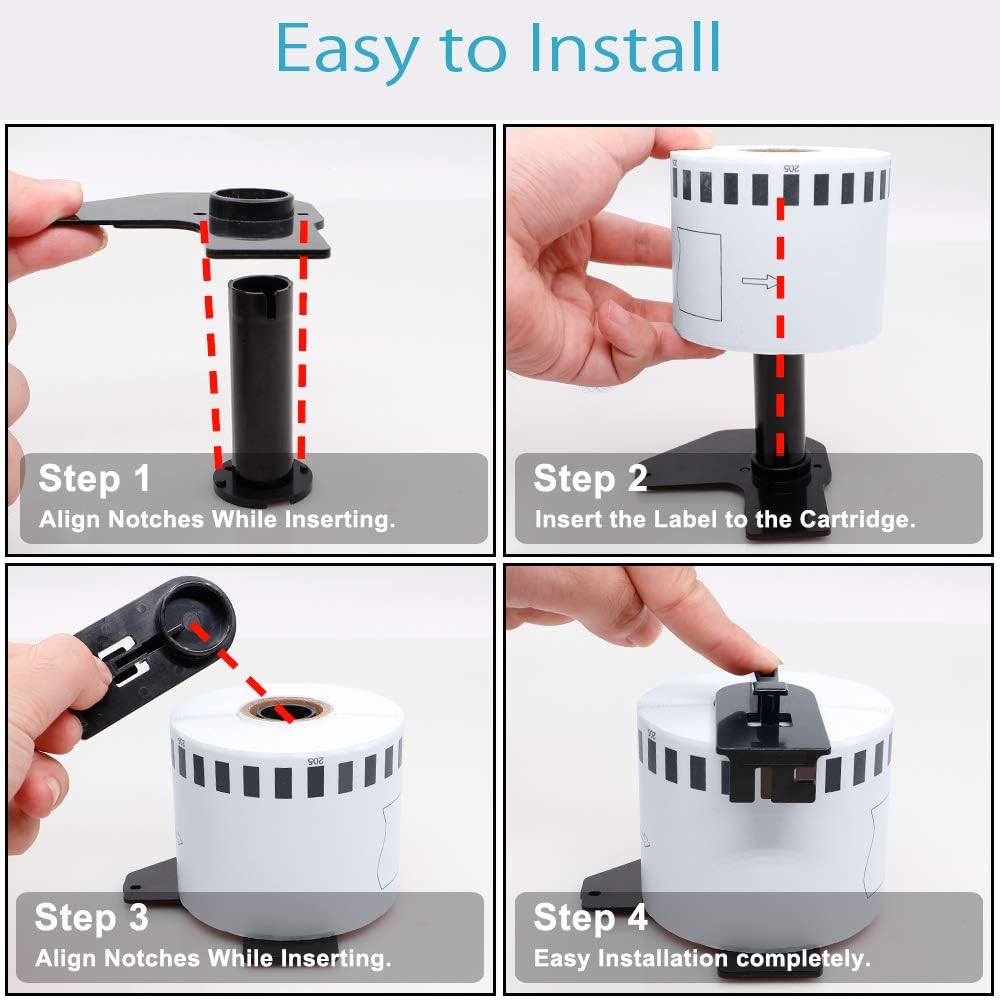 Easy to Install

205

Step 1
Align Notches While Inserting.

Step 2
Insert the Label to the Cartridge.

205

Step 3
Align Notches While Inserting.

Step 4
Easy Installation completely.