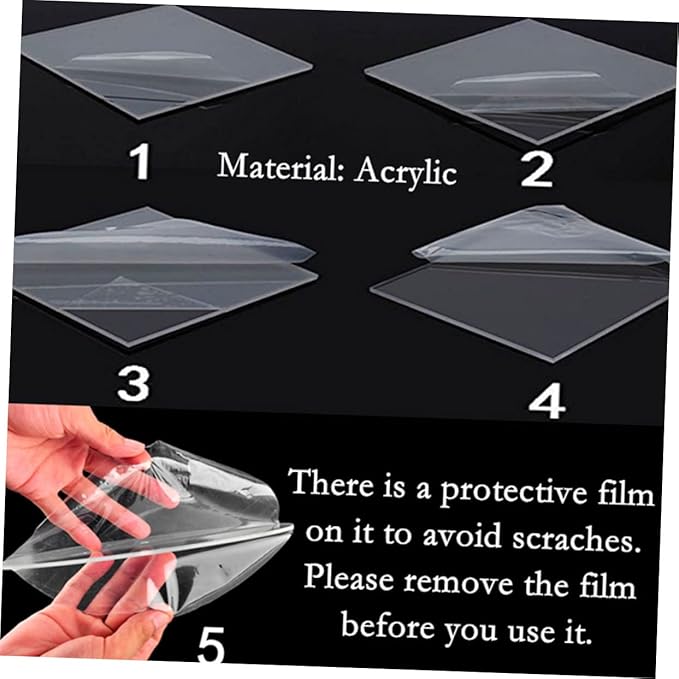 1

Material: Acrylic

2

3

4

There is a protective film on it to avoid scraches. Please remove the film before you use it.

5