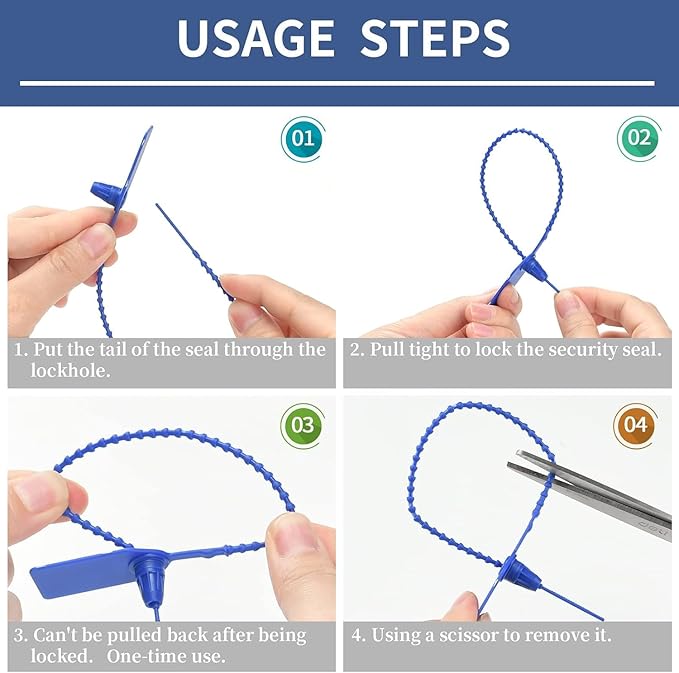 USAGE STEPS

01

1. Put the tail of the seal through the lockhole.

02

2. Pull tight to lock the security seal.

03

3. Can't be pulled back after being locked. One-time use.

04

4. Using a scissor to remove it.