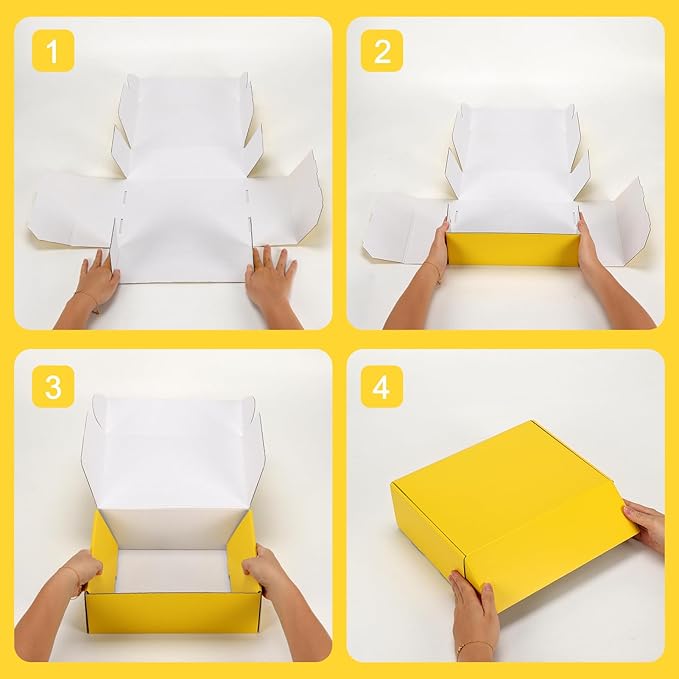 1

2

3

4