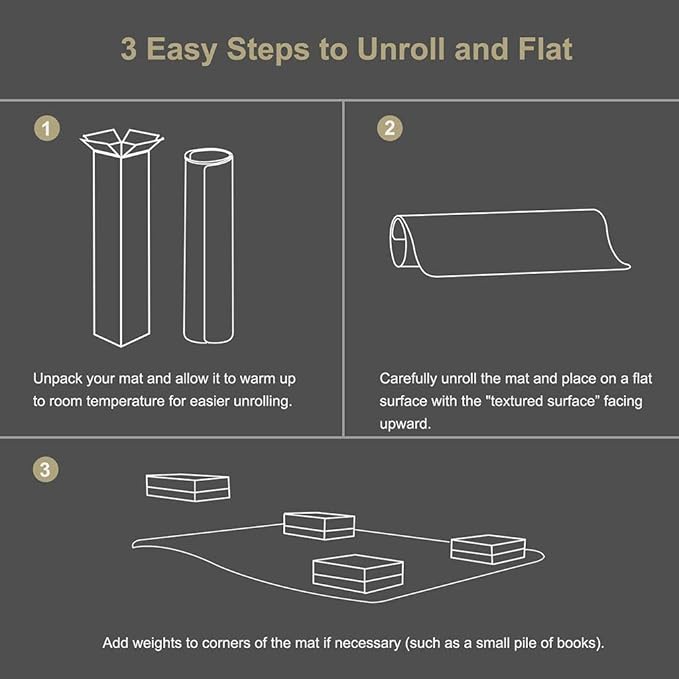 3 Easy Steps to Unroll and Flat

1

Unpack your mat and allow it to warm up to room temperature for easier unrolling.

2

Carefully unroll the mat and place on a flat surface with the "textured surface" facing upward.

3

Add weights to corners of the mat if necessary (such as a small pile of books).