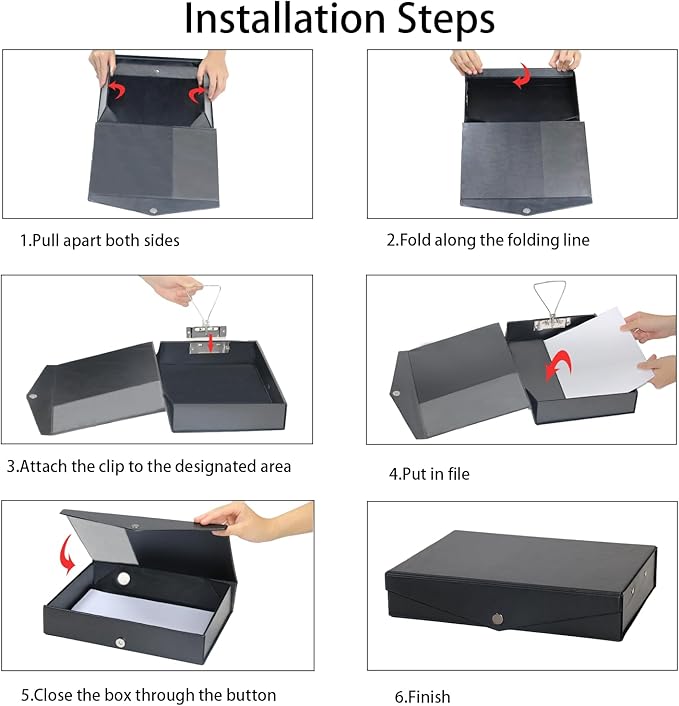 Installation Steps

1.Pull apart both sides

2.Fold along the folding line

3.Attach the clip to the designated area

4.Put in file

5.Close the box through the button

6.Finish