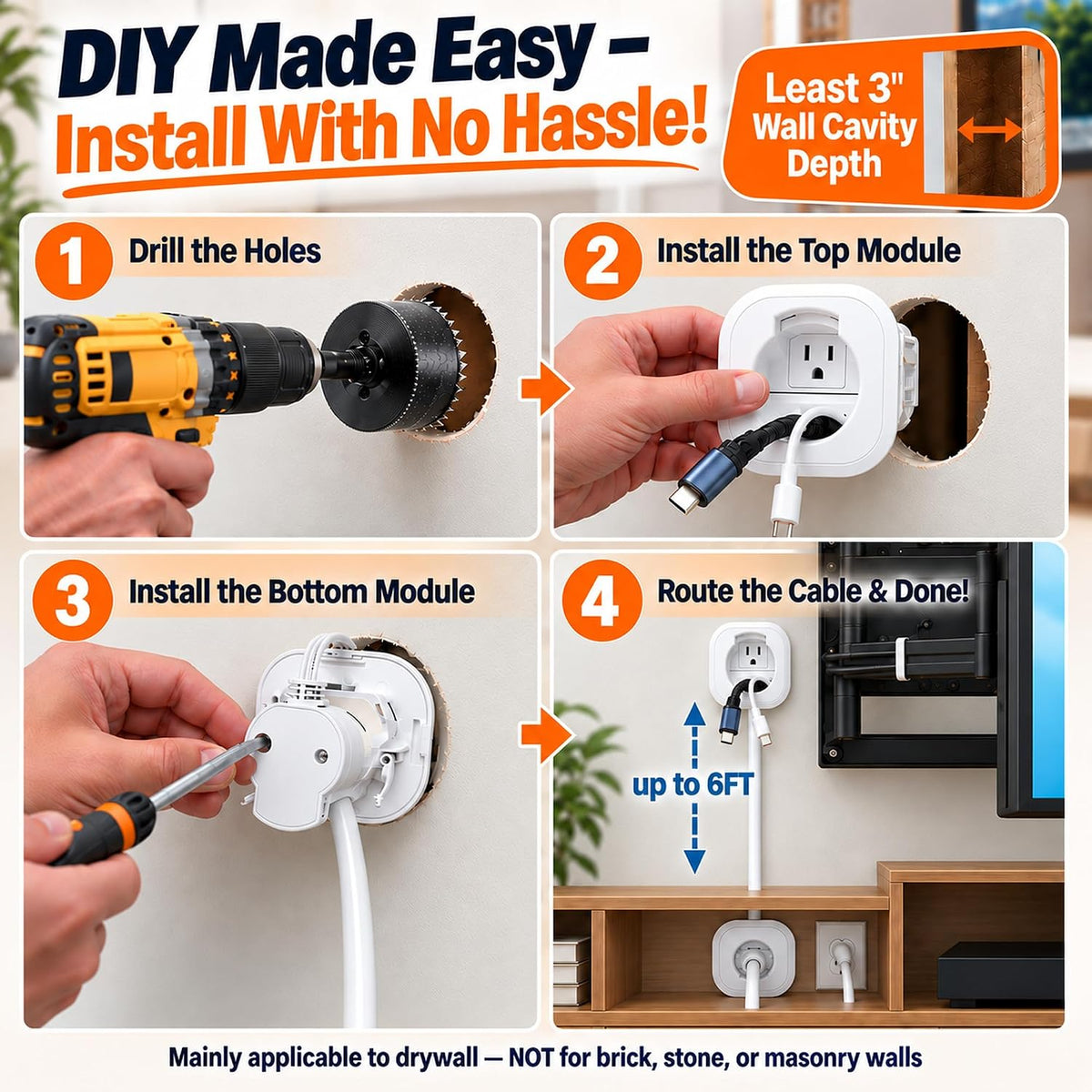 DIY Made Easy -
Install With No Hassle!

Least 3"
Wall Cavity
Depth

1 Drill the Holes

2 Install the Top Module

3 Install the Bottom Module

4 Route the Cable & Done!

up to 6FT

Mainly applicable to drywall — NOT for brick, stone, or masonry walls