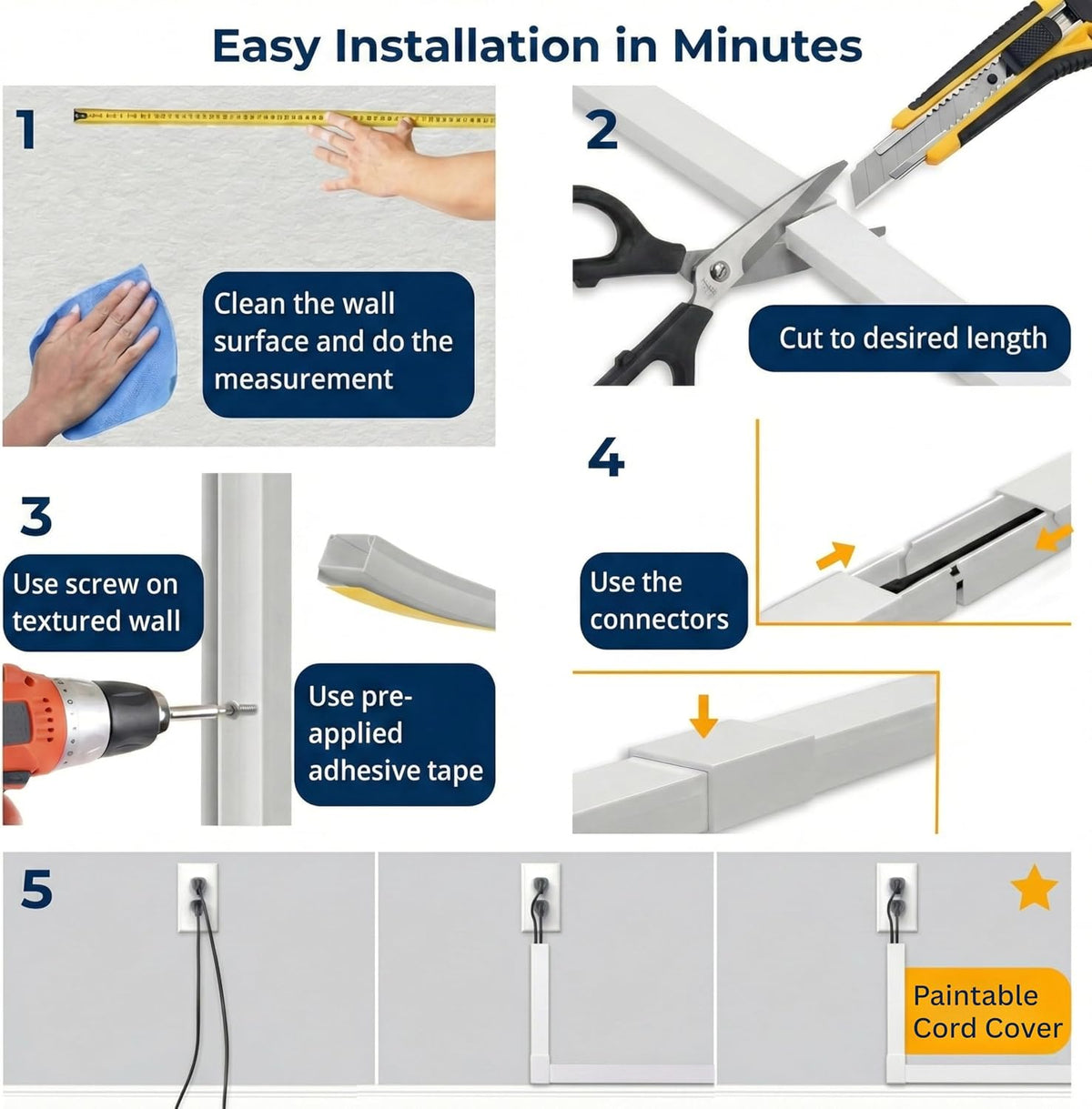 Easy Installation in Minutes

1

Clean the wall surface and do the measurement

2

Cut to desired length

3

Use screw on textured wall

Use pre-applied adhesive tape

4

Use the connectors

5

Paintable Cord Cover