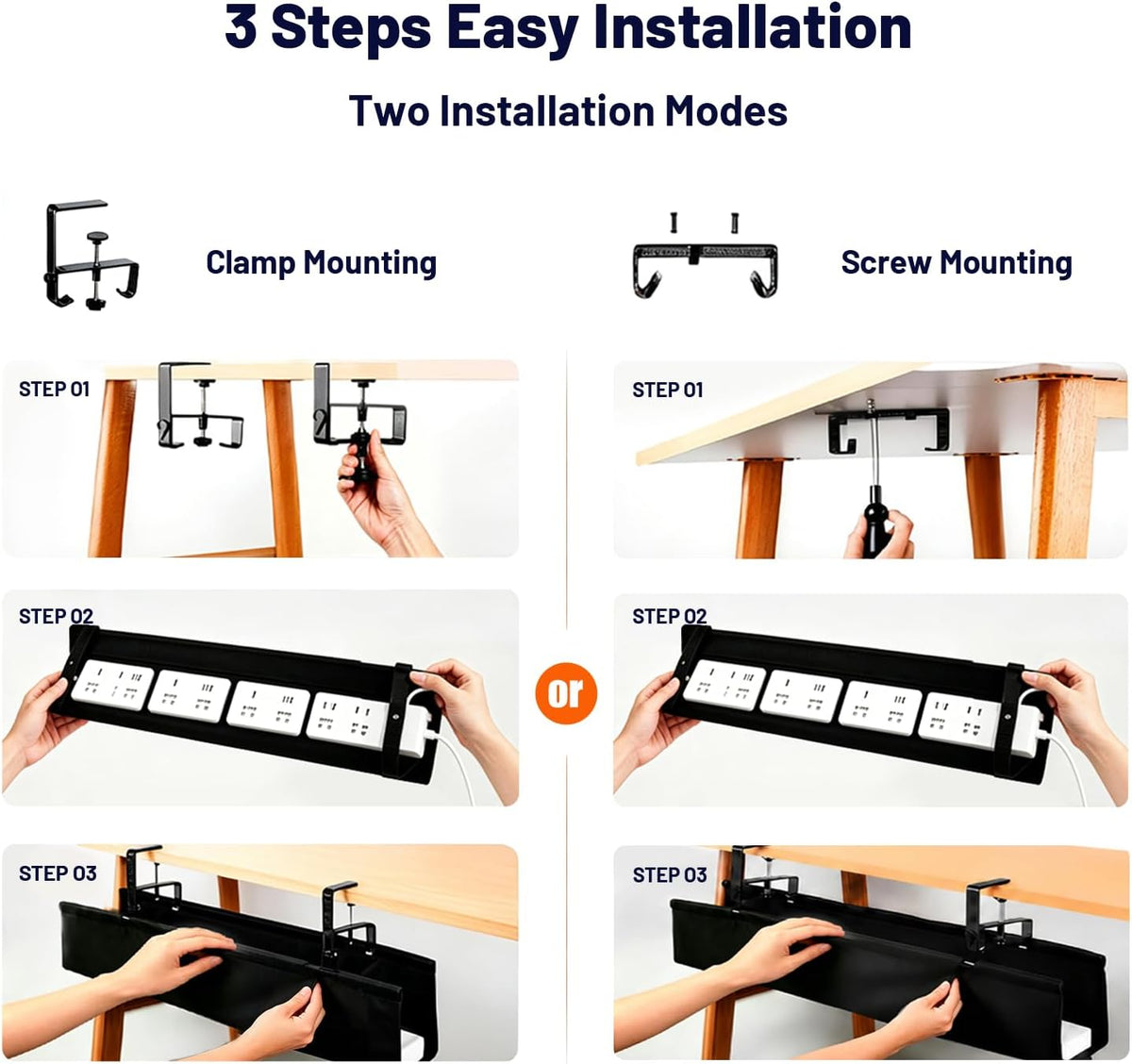 3 Steps Easy Installation

Two Installation Modes

Clamp Mounting

STEP 01

STEP 02

STEP 03

or

Screw Mounting

STEP 01

STEP 02

STEP 03