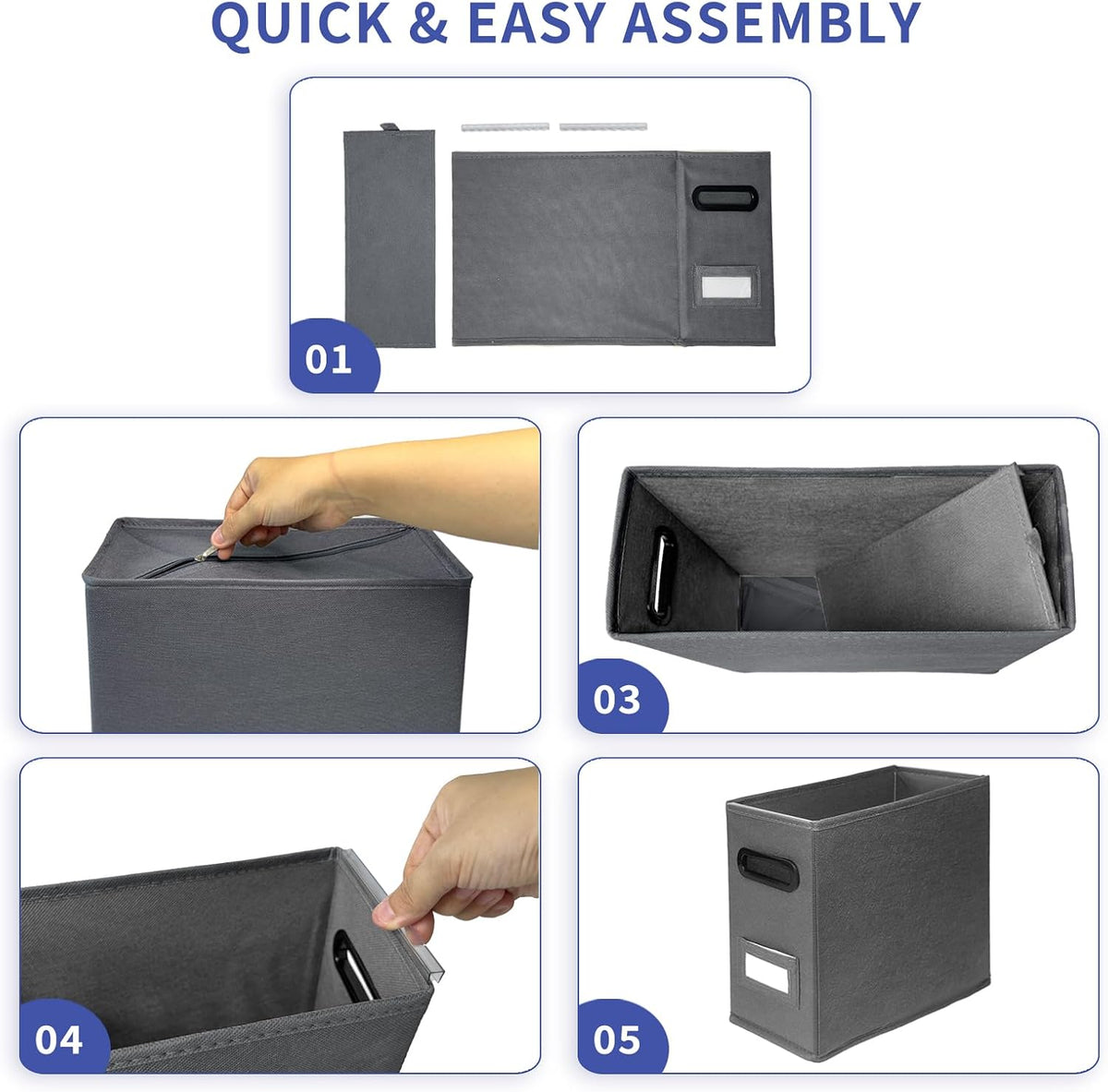 QUICK & EASY ASSEMBLY

01

03

04

05